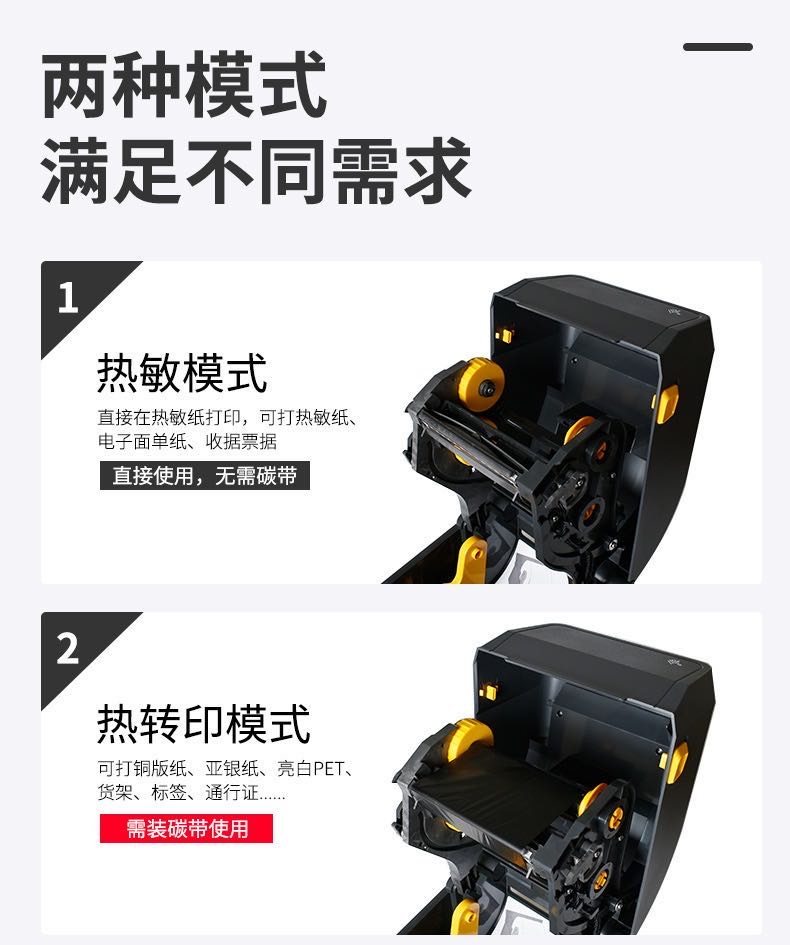 两种模式
满足不同需求

1

热敏模式

直接在热敏纸打印，可打热敏纸、电子面单纸、收据票据

直接使用，无需碳带

2

热转印模式

可打铜版纸、亚银纸、亮白PET、货架、标签、通行证……

需装碳带使用